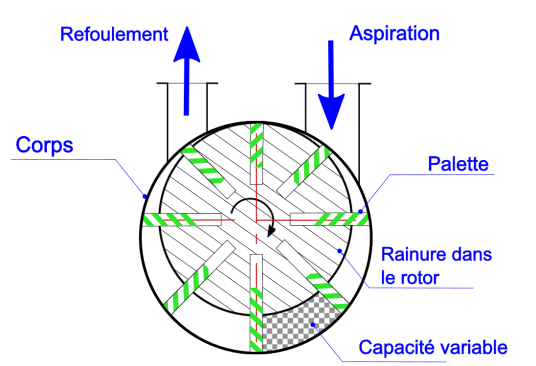 Refoulement
Aspiration
Corps
Palette
Rainure dans le rotor
Capacité variable